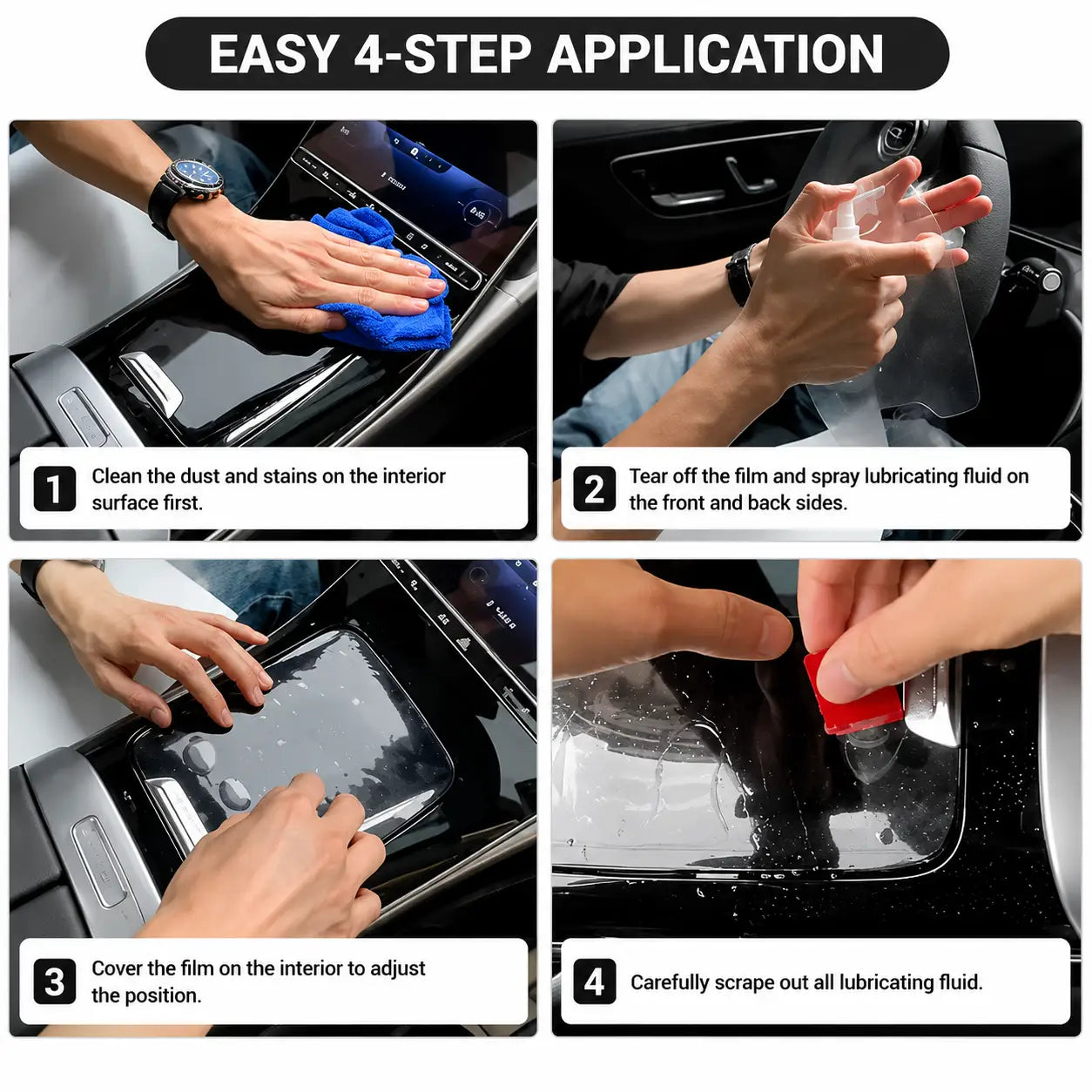 EASY 4-STEP APPLICATION

1 Clean the dust and stains on the interior surface first.

2 Tear off the film and spray lubricating fluid on the front and back sides.

3 Cover the film on the interior to adjust the position.

4 Carefully scrape out all lubricating fluid.