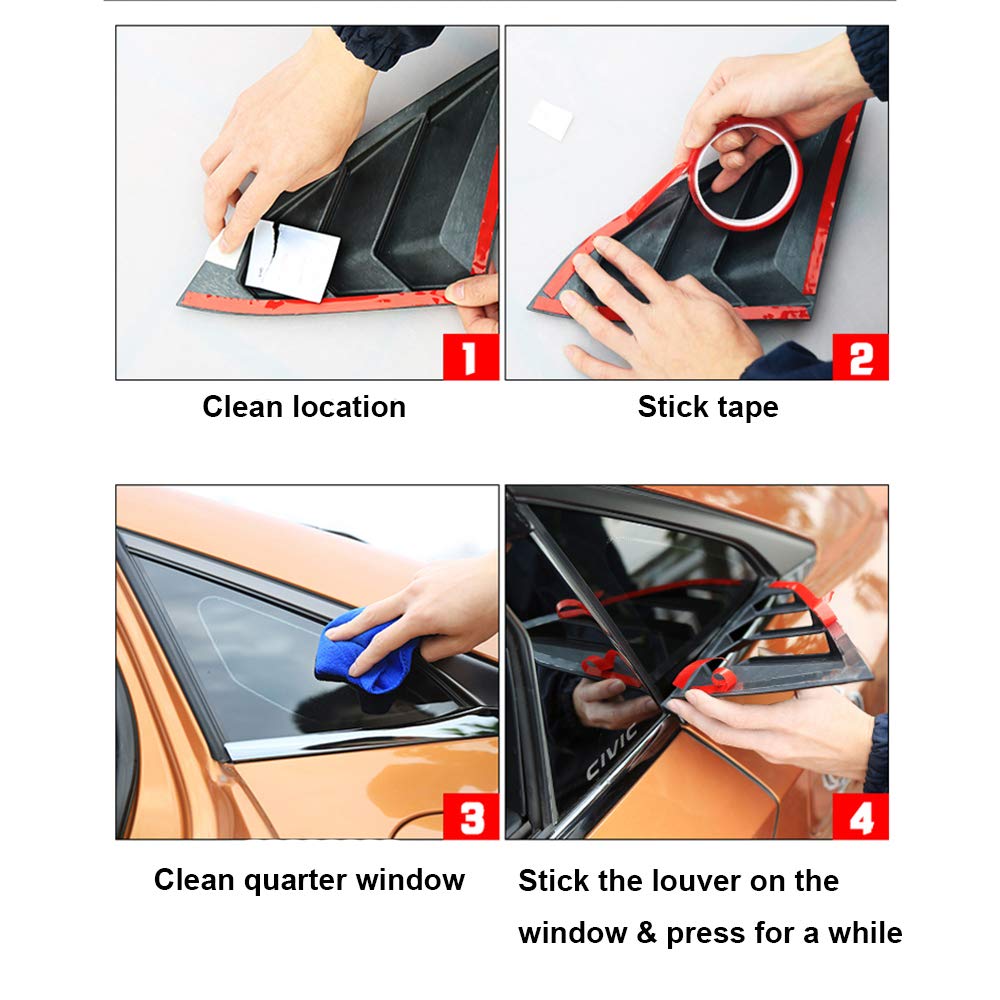 1

Clean location

2

Stick tape

3

Clean quarter window

CIVIC

4

Stick the louver on the window & press for a while