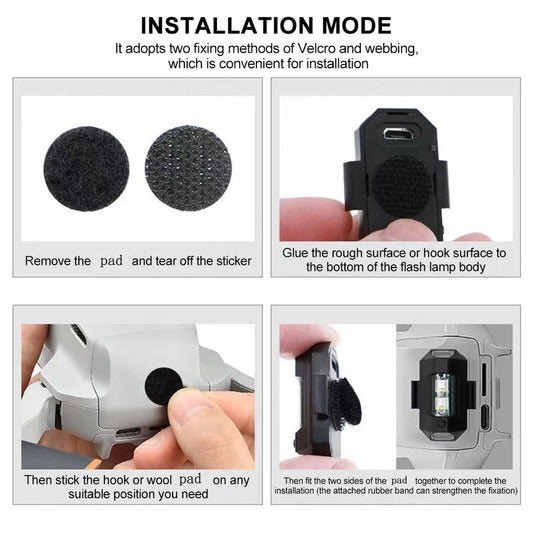 INSTALLATION MODE

It adopts two fixing methods of Velcro and webbing, which is convenient for installation

Remove the pad and tear off the sticker

Glue the rough surface or hook surface to the bottom of the flash lamp body

Then stick the hook or wool pad on any suitable position you need

Then fit the two sides of the pad together to complete the installation (the attached rubber band can strengthen the fixation)