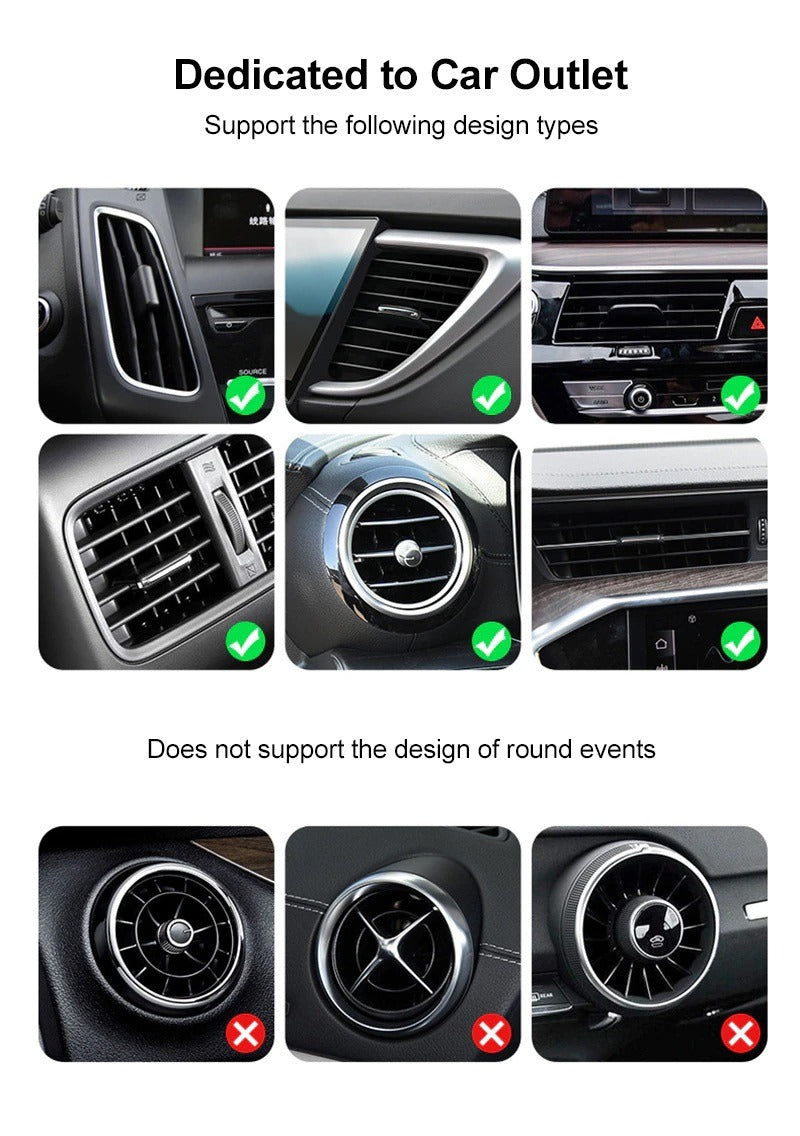 Dedicated to Car Outlet

Support the following design types

SOURCE

Does not support the design of round events