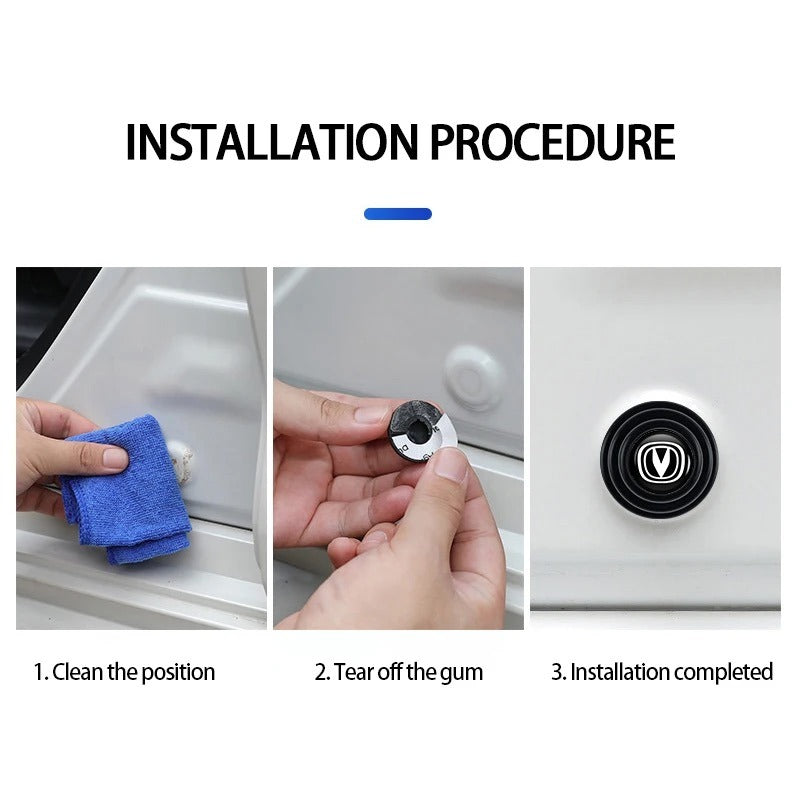 INSTALLATION PROCEDURE

1. Clean the position

2. Tear off the gum

3. Installation completed