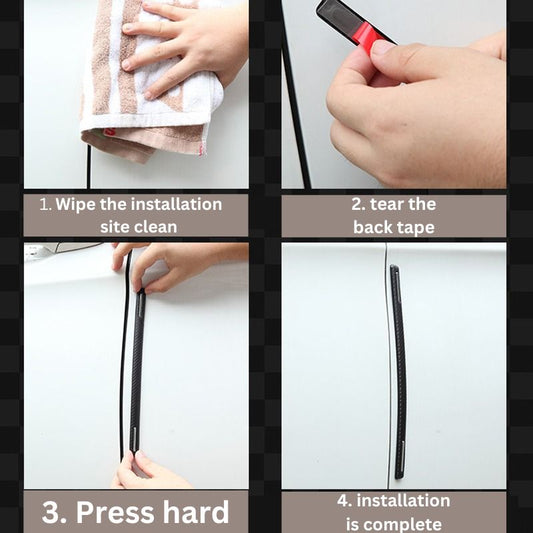 1. Wipe the installation site clean

2. tear the back tape

3. Press hard

4. installation is complete