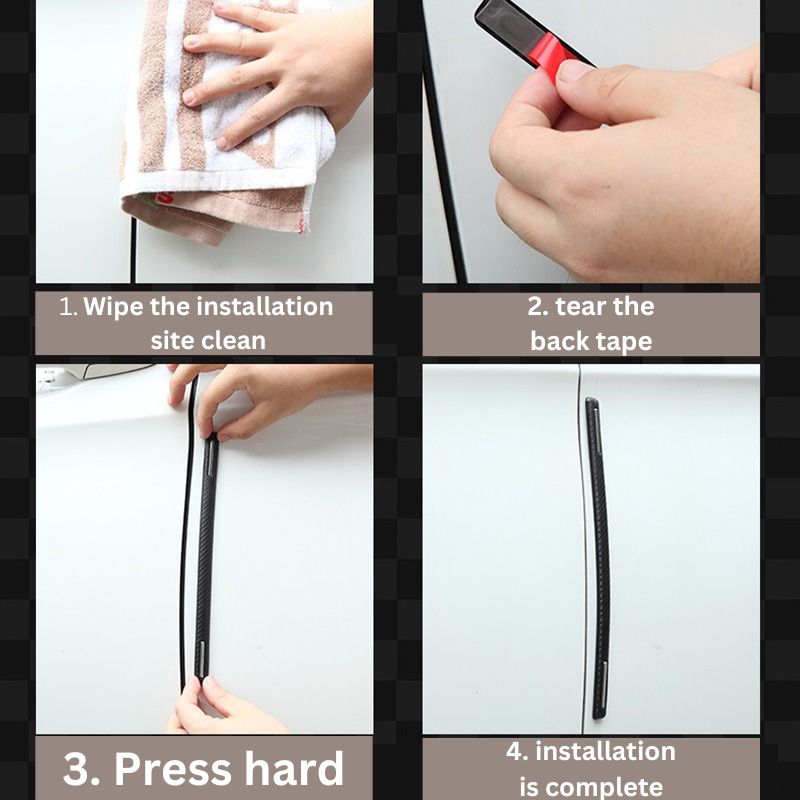 1. Wipe the installation site clean

2. tear the back tape

3. Press hard

4. installation is complete