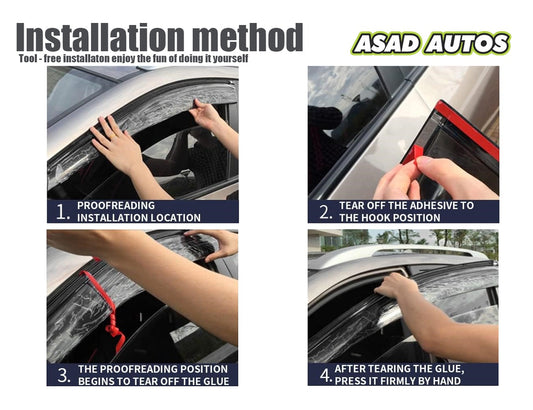 Installation method

Tool - free installaton enjoy the fun of doing it yourself

ASAD AUTOS

1. PROOFREADING INSTALLATION LOCATION

2. TEAR OFF THE ADHESIVE TO THE HOOK POSITION

3. THE PROOFREADING POSITION BEGINS TO TEAR OFF THE GLUE

4. AFTER TEARING THE GLUE, PRESS IT FIRMLY BY HAND