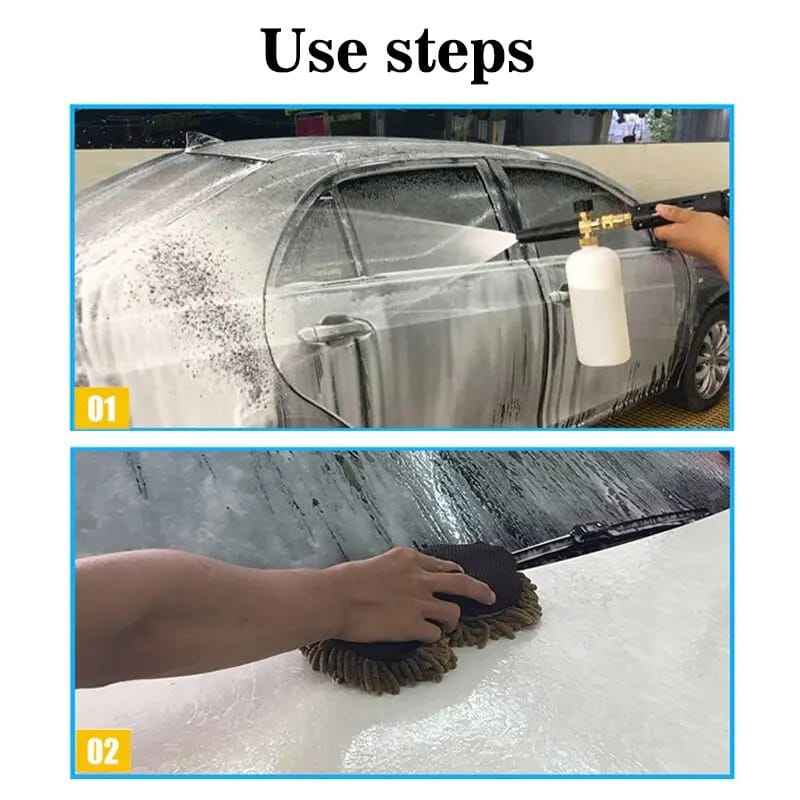 Use steps

01

02