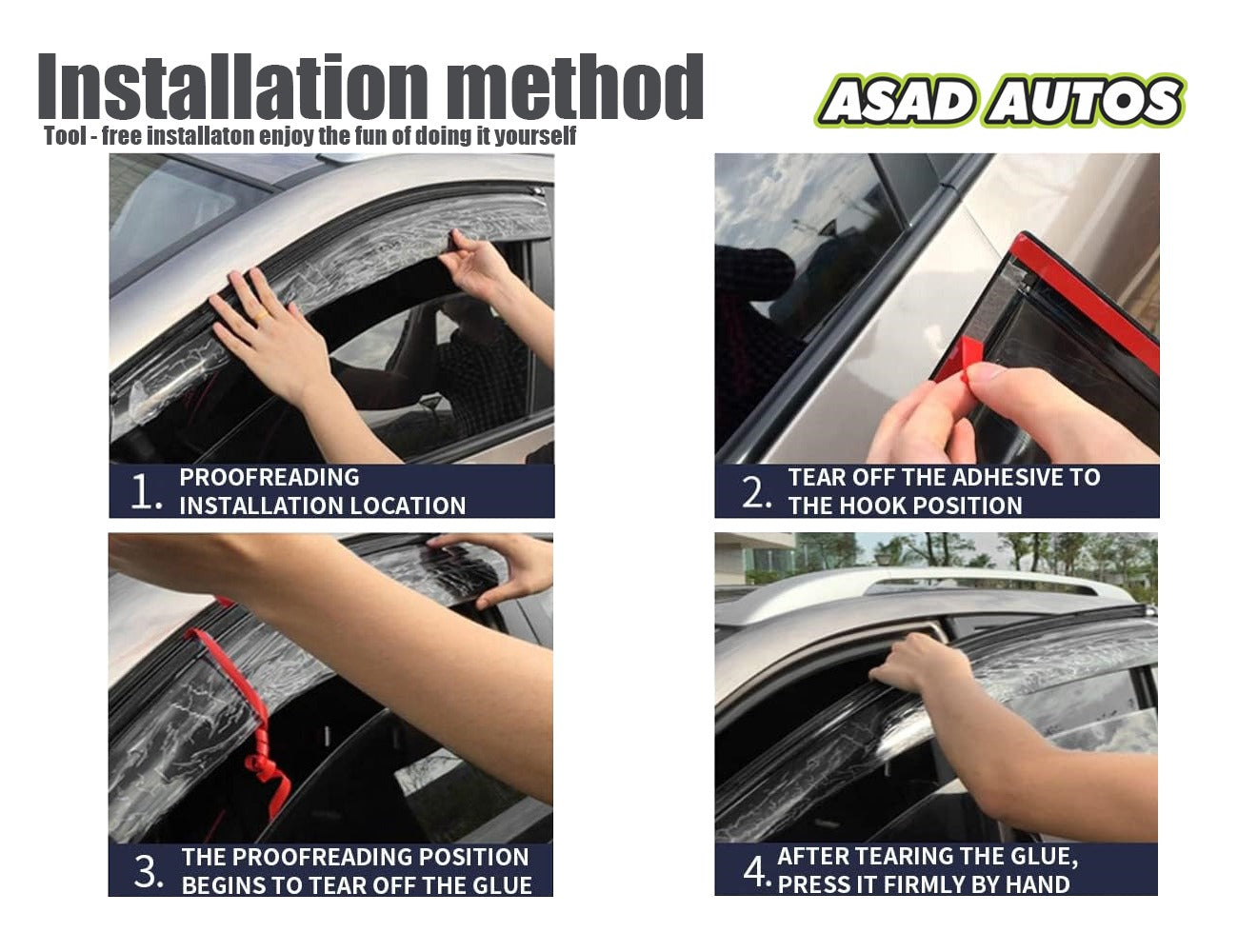 Installation method

Tool - free installaton enjoy the fun of doing it yourself

ASAD AUTOS

1. PROOFREADING INSTALLATION LOCATION

2. TEAR OFF THE ADHESIVE TO THE HOOK POSITION

3. THE PROOFREADING POSITION BEGINS TO TEAR OFF THE GLUE

4. AFTER TEARING THE GLUE, PRESS IT FIRMLY BY HAND