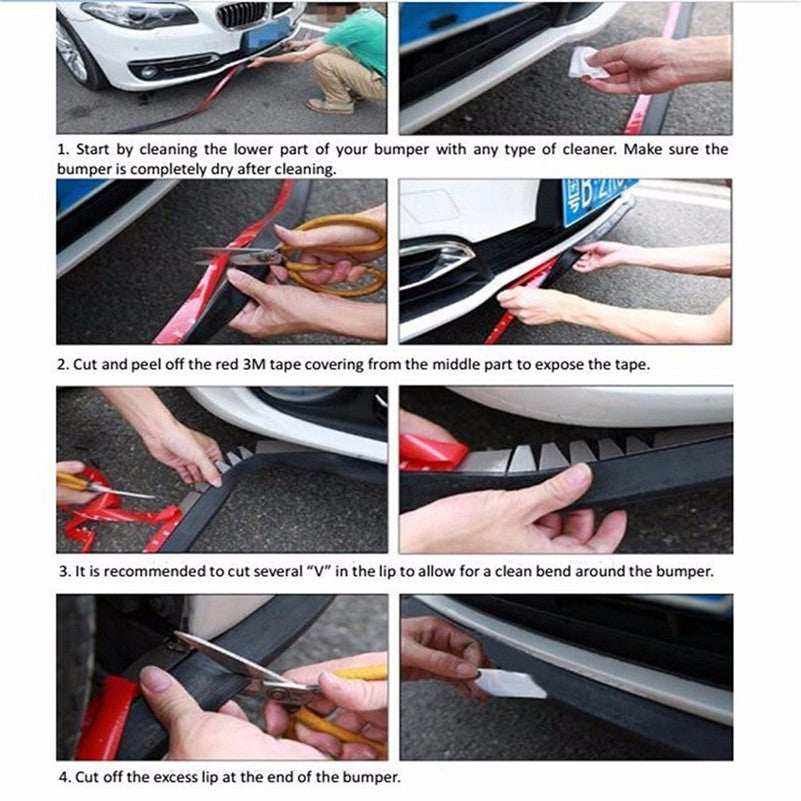 1. Start by cleaning the lower part of your bumper with any type of cleaner. Make sure the bumper is completely dry after cleaning.

2. Cut and peel off the red 3M tape covering from the middle part to expose the tape.

3. It is recommended to cut several "V" in the lip to allow for a clean bend around the bumper.

4. Cut off the excess lip at the end of the bumper.