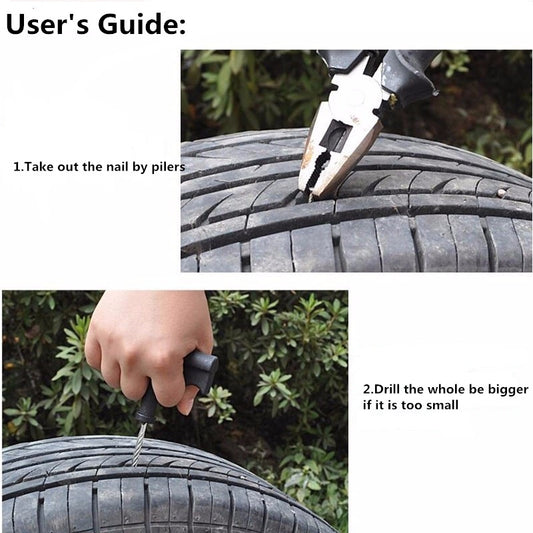 User's Guide:

1.Take out the nail by pilers

2.Drill the whole be bigger if it is too small